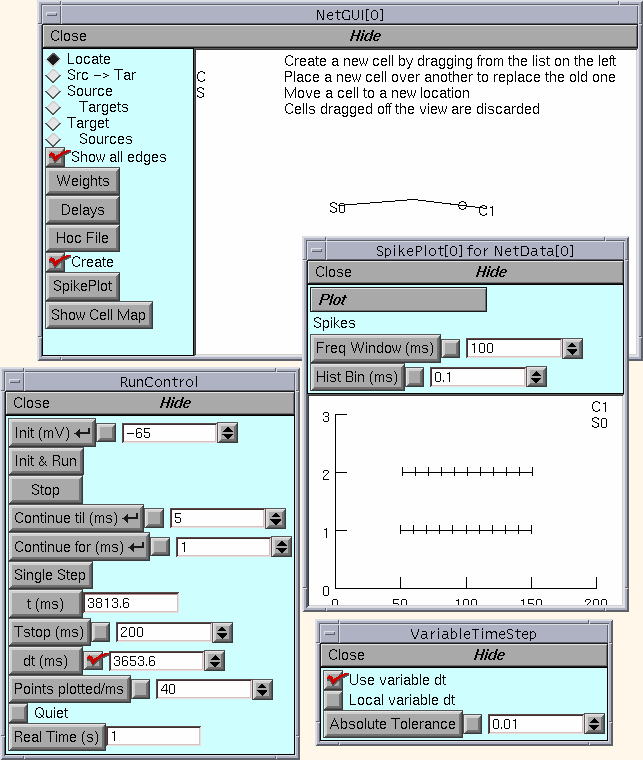 NetGUI[0]

Close Hide

Locate
Src -> Tar
Source
Targets
Target
Sources
Show all edges
Weights
Delays
Hoc File
Create
SpikePlot
Show Cell Map

C
S

Create a new cell by dragging from the list on the left
Place a new cell over another to replace the old one
Move a cell to a new location
Cells dragged off the view are discarded

S0
C1

SpikePlot[0] for NetData[0]

Close Hide

Plot

Spikes

Freq Window (ms) 100

Hist Bin (ms) 0.1

C1
S0

3
2
1
0
0 50 100 150 200

RunControl

Close Hide

Init (mV) -65

Init & Run

Stop

Continue til (ms) 5

Continue for (ms) 1

Single Step

t (ms) 3813.6

Tstop (ms) 200

dt (ms) 3653.6

Points plotted/ms 40

Quiet

Real Time (s) 1

VariableTimeStep

Close Hide

Use variable dt

Local variable dt

Absolute Tolerance 0.01